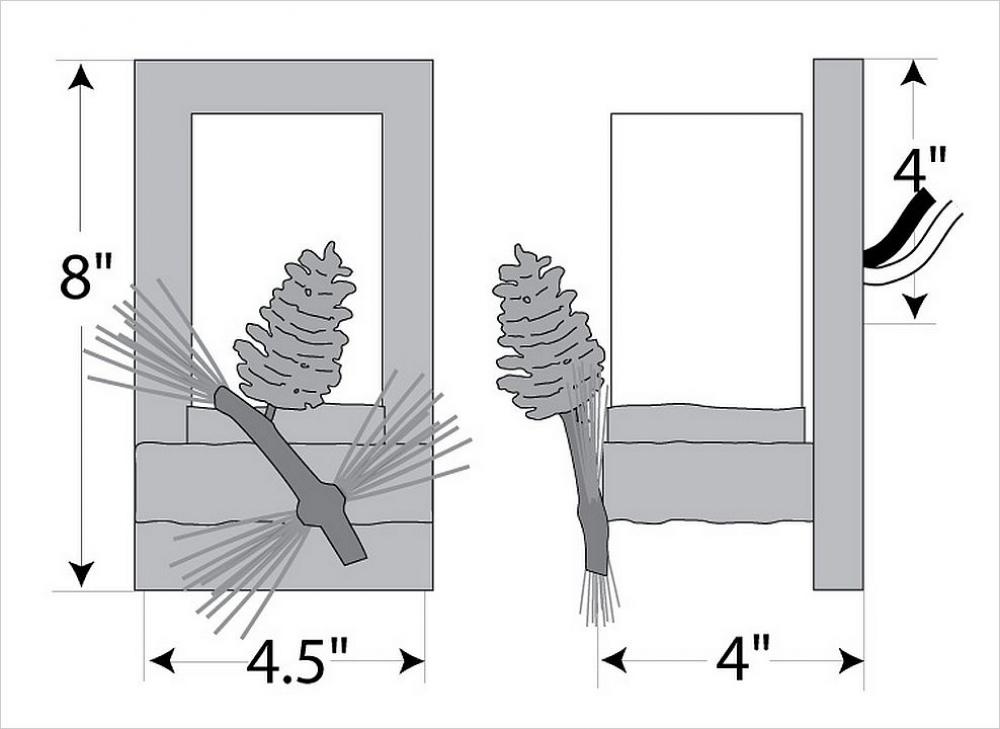 8"

4.5"

4"

4"